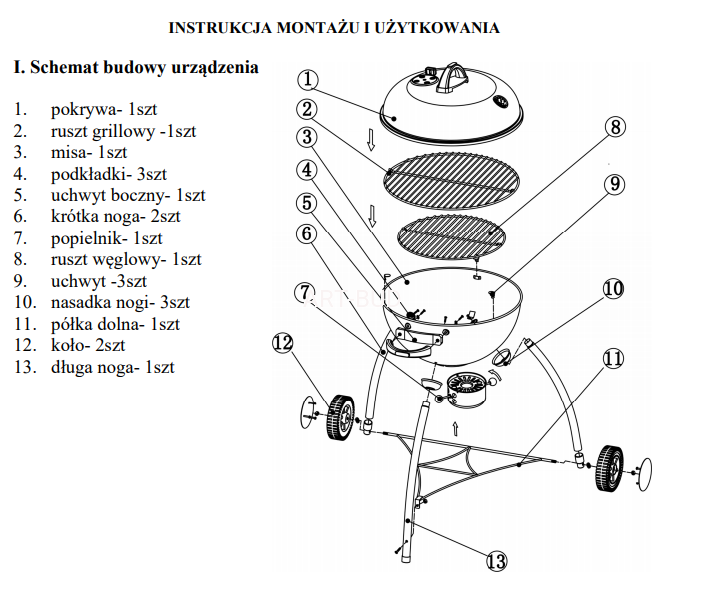 INSTRUKCJA MONTAŻU I UŻYTKOWANIA

I. Schemat budowy urządzenia

1. pokrywa- 1szt
2. ruszt grillowy -1szt
3. misa- 1szt
4. podkładki- 3szt
5. uchwyt boczny- 1szt
6. krótka noga- 2szt
7. popielnik- 1szt
8. ruszt węglowy- 1szt
9. uchwyt -3szt
10. nasadka nogi- 3szt
11. półka dolna- 1szt
12. koło- 2szt
13. długa noga- 1szt

1
2
3
4
5
6
7
8
9
10
11
12
13