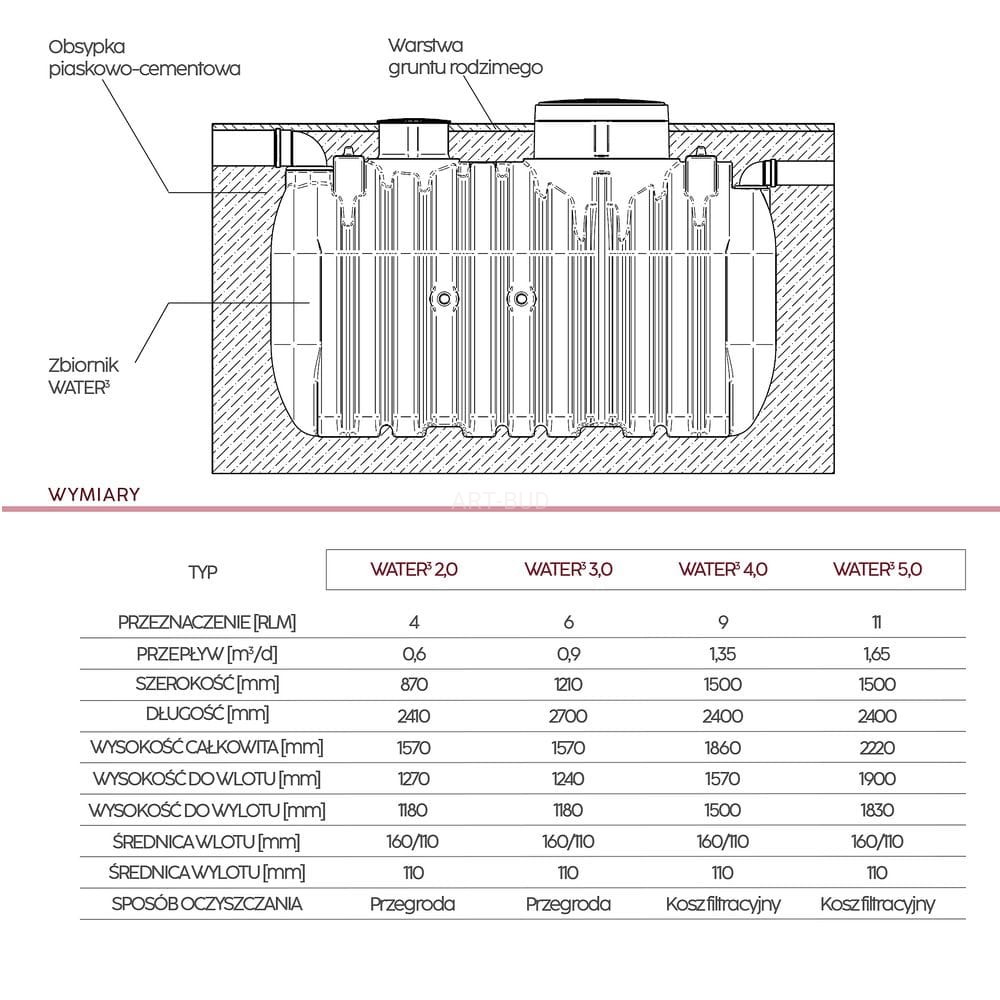 Obsypka piaskowo-cementowa

Warstwa gruntu rodzimego

Zbiornik WATER³

WYMIARY

ART-BUD

| TYP | WATER³ 2,0 | WATER³ 3,0 | WATER³ 4,0 | WATER³ 5,0 |
|---|---|---|---|---|
| PRZEZNACZENIE [RLM] | 4 | 6 | 9 | 11 |
| PRZEPŁYW [m³/d] | 0,6 | 0,9 | 1,35 | 1,65 |
| SZEROKOŚĆ [mm] | 870 | 1210 | 1500 | 1500 |
| DŁUGOŚĆ [mm] | 2410 | 2700 | 2400 | 2400 |
| WYSOKOŚĆ CAŁKOWITA [mm] | 1570 | 1570 | 1860 | 2220 |
| WYSOKOŚĆ DO WLOTU [mm] | 1270 | 1240 | 1570 | 1900 |
| WYSOKOŚĆ DO WYLOTU [mm] | 1180 | 1180 | 1500 | 1830 |
| ŚREDNICA WLOTU [mm] | 160/110 | 160/110 | 160/110 | 160/110 |
| ŚREDNICA WYLOTU [mm] | 110 | 110 | 110 | 110 |
| SPOSÓB OCZYSZCZANIA | Przegroda | Przegroda | Kosz filtracyjny | Kosz filtracyjny |