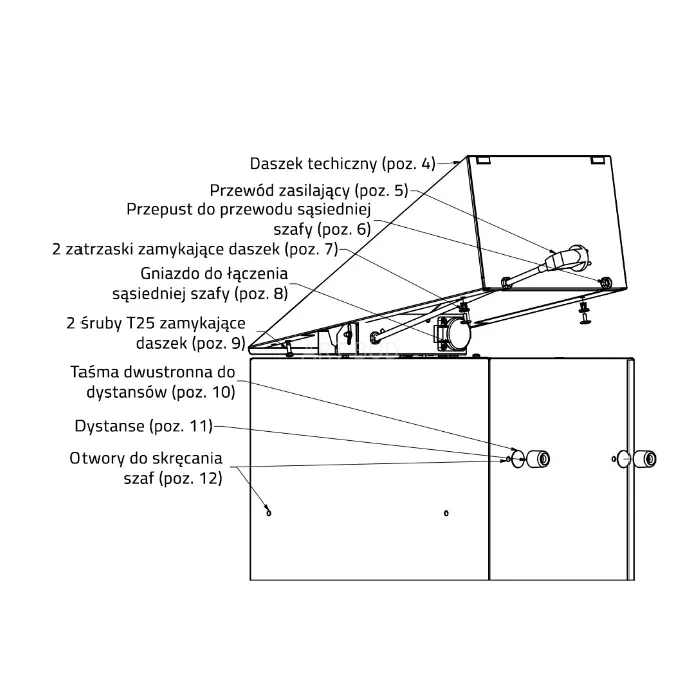 Daszek techiczny (poz. 4)
Przewód zasilający (poz. 5)
Przepust do przewodu sąsiedniej szafy (poz. 6)
2 zatrzaski zamykające daszek (poz. 7)
Gniazdo do łączenia sąsiedniej szafy (poz. 8)
2 śruby T25 zamykające daszek (poz. 9)
Taśma dwustronna do dystansów (poz. 10)
Dystanse (poz. 11)
Otwory do skręcania szaf (poz. 12)