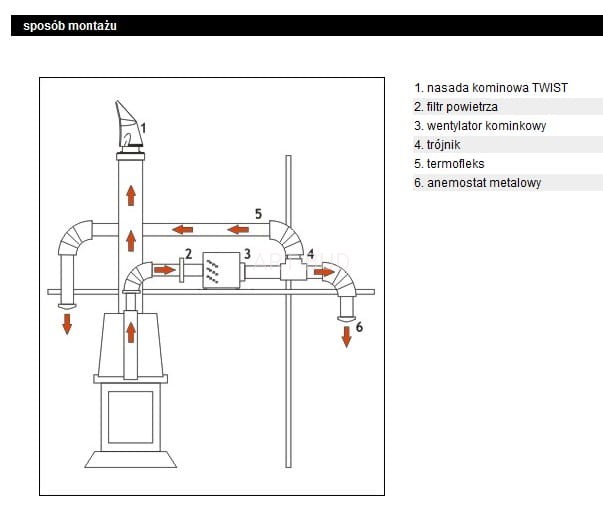 sposób montażu

1
5
2
3
4
6

1. nasada kominowa TWIST
2. filtr powietrza
3. wentylator kominkowy
4. trójnik
5. termofleks
6. anemostat metalowy