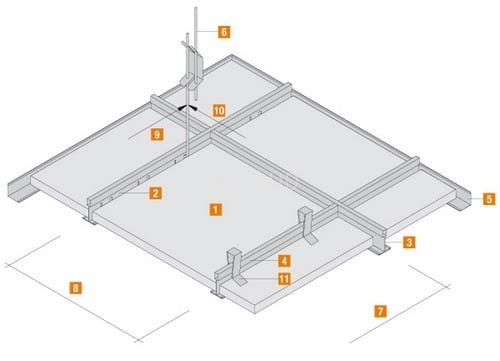 6
10
9
2
1
5
3
4
11
8
7