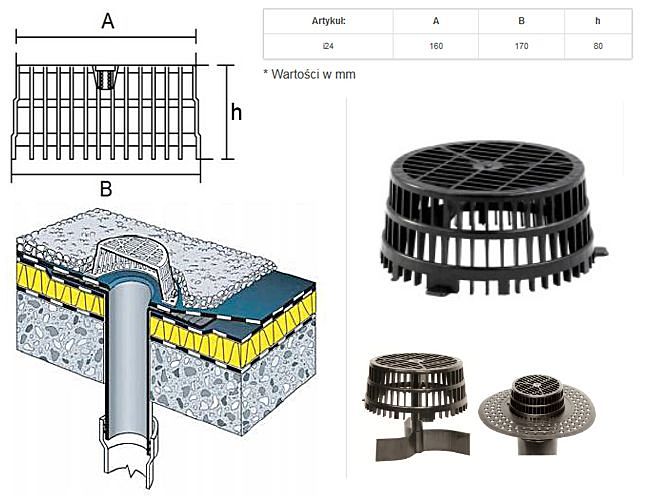 A

h

B

| Artykuł: | A | B | h |
|---|---|---|---|
| i24 | 160 | 170 | 80 |

* Wartości w mm