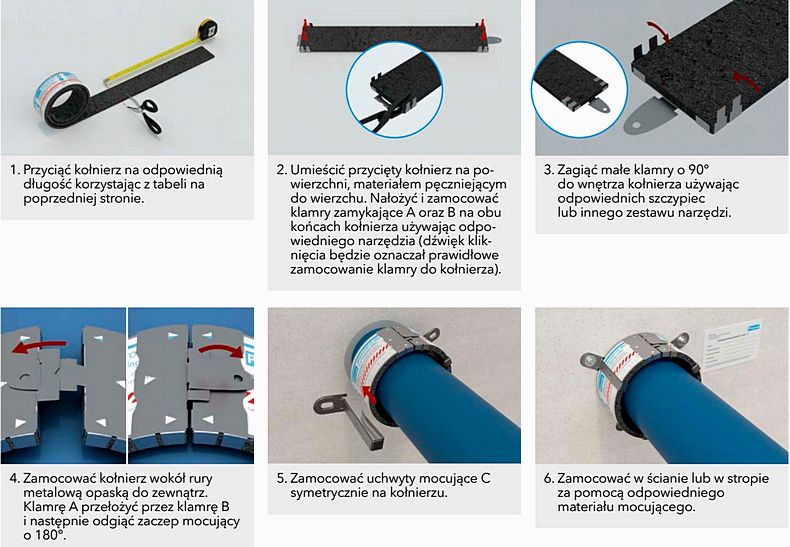 1. Przyciąć kołnierz na odpowiednią długość korzystając z tabeli na poprzedniej stronie.

2. Umieścić przycięty kołnierz na powierzchni, materiałem pęczniejącym do wierzchu. Nałożyć i zamocować klamry zamykające A oraz B na obu końcach kołnierza używając odpowiedniego narzędzia (dźwięk kliknięcia będzie oznaczał prawidłowe zamocowanie klamry do kołnierza).

3. Zagiąć małe klamry o 90° do wnętrza kołnierza używając odpowiednich szczypiec lub innego zestawu narzędzi.

4. Zamocować kołnierz wokół rury metalową opaską do zewnątrz. Klamrę A przełożyć przez klamrę B i następnie odgiąć zaczep mocujący o 180°.

5. Zamocować uchwyty mocujące C symetrycznie na kołnierzu.

6. Zamocować w ścianie lub w stropie za pomocą odpowiedniego materiału mocującego.