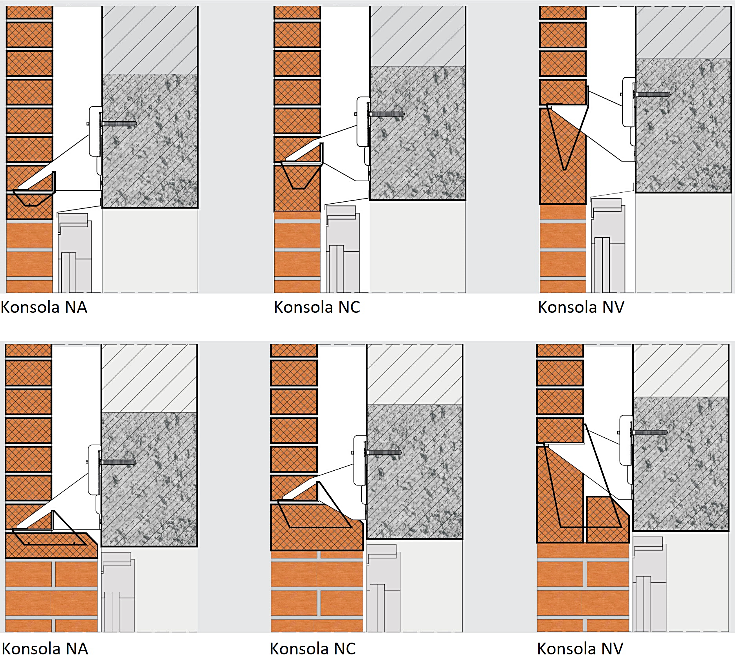 Konsola NA

Konsola NC

Konsola NV

Konsola NA

Konsola NC

Konsola NV