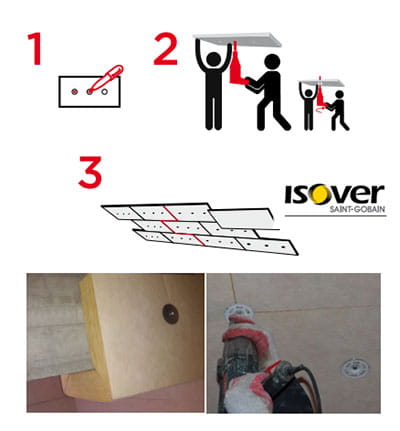 1

2

3

ISOVER
SAINT-GOBAIN