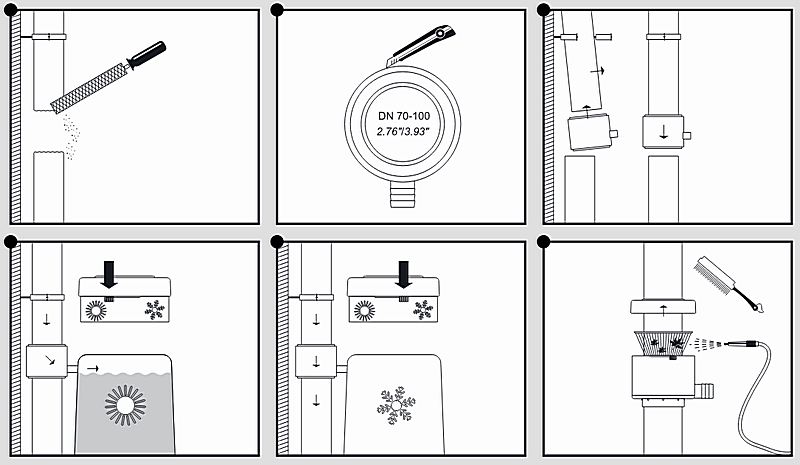 DN 70-100
2.76"/3.93"