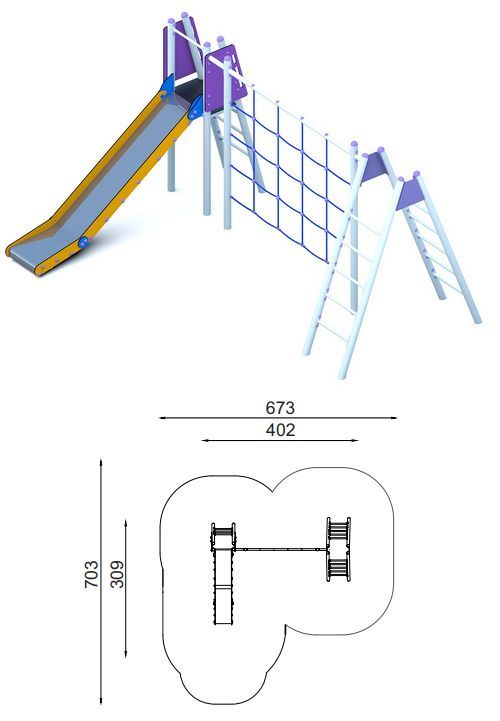 673
402
703
309