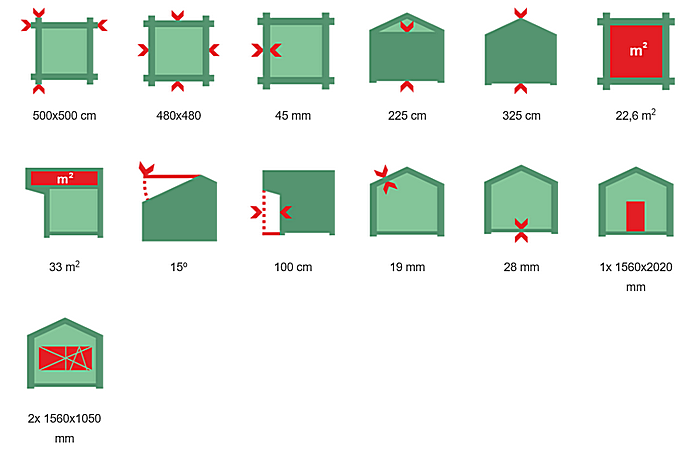 500x500 cm

480x480

45 mm

225 cm

325 cm

m²

22,6 m$^2$

m²

33 m$^2$

15º

100 cm

19 mm

28 mm

1x 1560x2020 mm

2x 1560x1050 mm