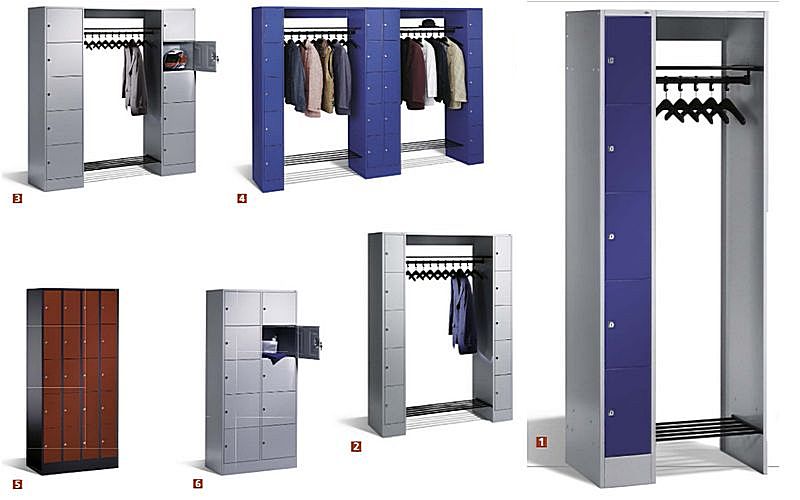 3

4

5

6

2

1