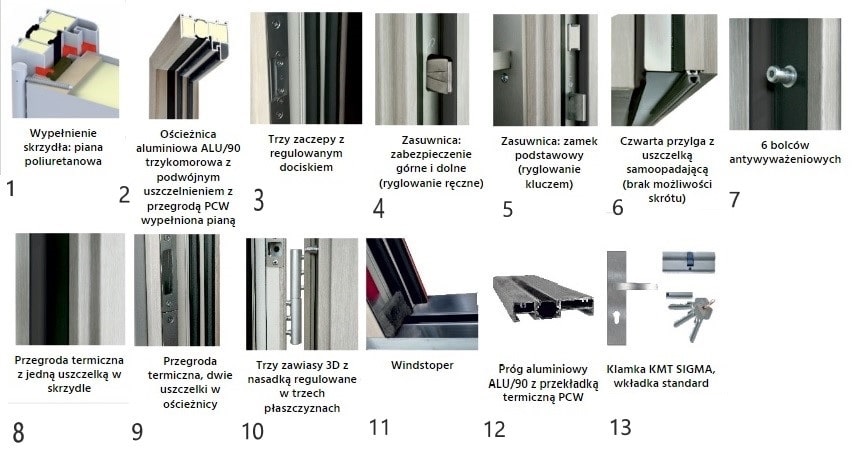 Wypełnienie skrzydła: piana poliuretanowa
1

Ościeżnica aluminiowa ALU/90 trzykomorowa z podwójnym uszczelnieniem z przegrodą PCW wypełniona pianą
2

Trzy zaczepy z regulowanym dociskiem
3

Zasuwnica: zabezpieczenie górne i dolne (ryglowanie ręczne)
4

Zasuwnica: zamek podstawowy (ryglowanie kluczem)
5

Czwarta przylga z uszczelką samoopadającą (brak możliwości skrótu)
6

6 bolców antywyważeniowych
7

Przegroda termiczna z jedną uszczelką w skrzydle
8

Przegroda termiczna, dwie uszczelki w ościeżnicy
9

Trzy zawiasy 3D z nasadką regulowane w trzech płaszczyznach
10

Windstoper
11

Próg aluminiowy ALU/90 z przekładką termiczną PCW
12

Klamka KMT SIGMA, wkładka standard
13