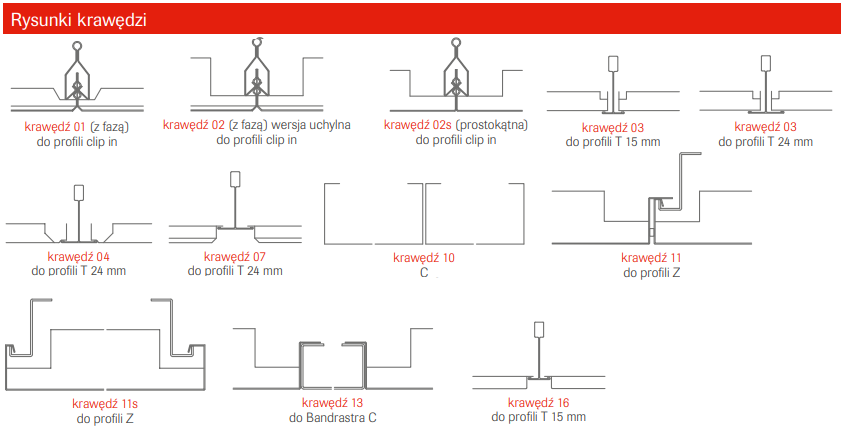 Rysunki krawędzi

krawędź 01 (z fazą)
do profili clip in

krawędź 02 (z fazą) wersja uchylna
do profili clip in

krawędź 02s (prostokątna)
do profili clip in

krawędź 03
do profili T 15 mm

krawędź 03
do profili T 24 mm

krawędź 04
do profili T 24 mm

krawędź 07
do profili T 24 mm

krawędź 10
C

krawędź 11
do profili Z

krawędź 11s
do profili Z

krawędź 13
do Bandrastra C

krawędź 16
do profili T 15 mm