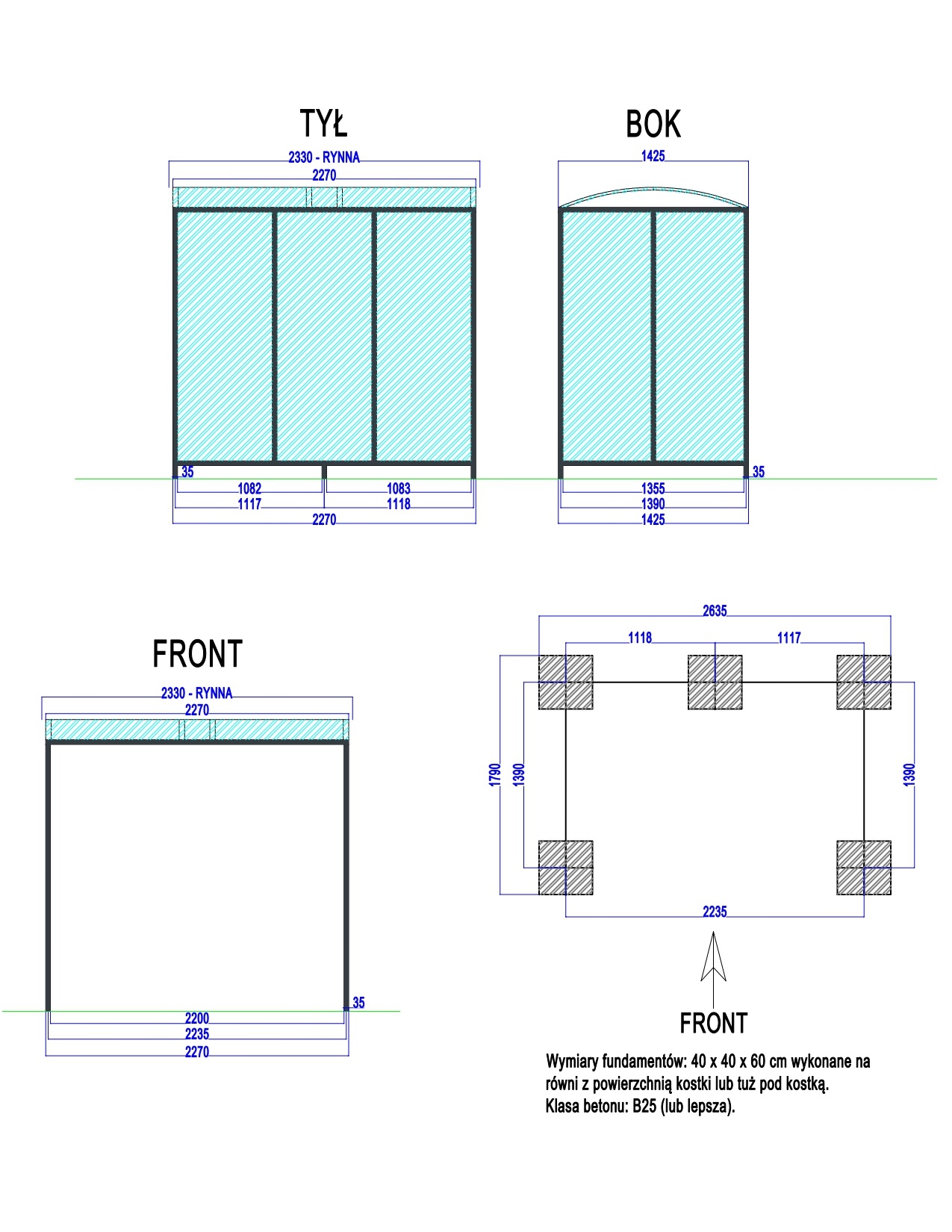 TYŁ

2330 - RYNNA
2270
35
1082
1083
1117
1118
2270

BOK

1425
35
1355
1390
1425

FRONT

2330 - RYNNA
2270
35
2200
2235
2270

2635
1118
1117
1790
1390
1390
2235

FRONT

Wymiary fundamentów: 40 x 40 x 60 cm wykonane na równi z powierzchnią kostki lub tuż pod kostką.
Klasa betonu: B25 (lub lepsza).