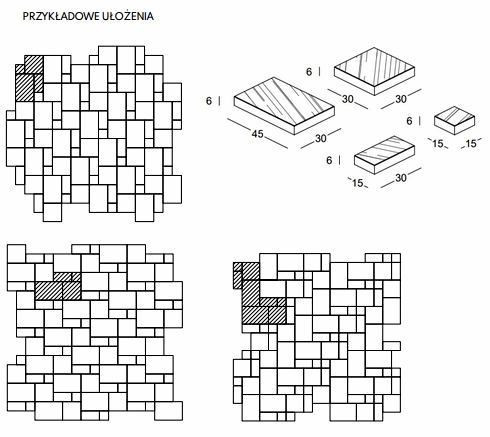 PRZYKŁADOWE UŁOŻENIA

6
30
30
6
45
30
6
15
15
6
15
30