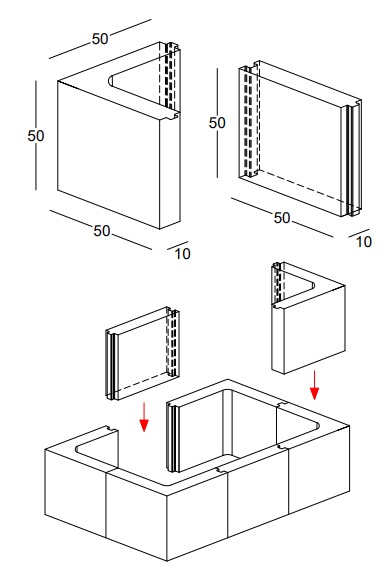 50
50
50
10
50
50
10