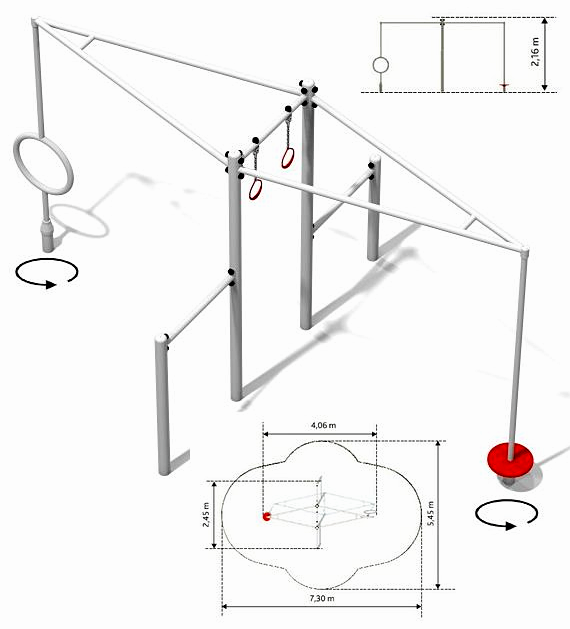 2,16 m

4,06 m

2,45 m

5,45 m

7,30 m