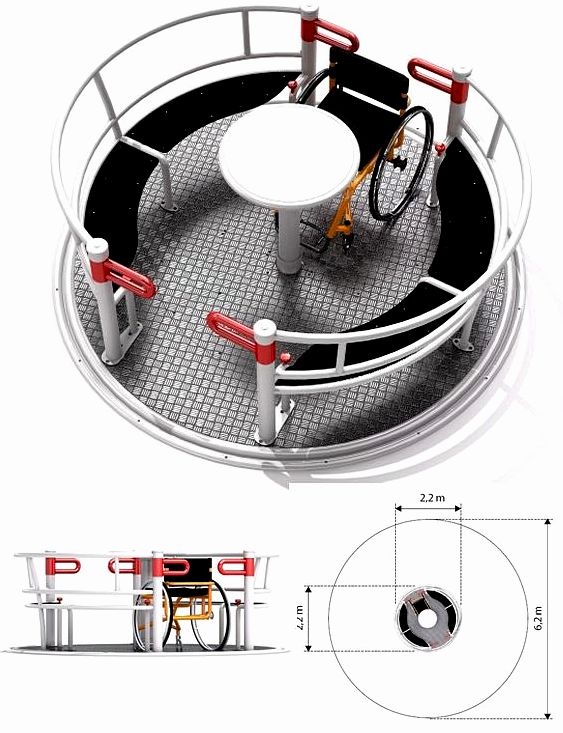 2,2 m

2,2 m

6,2 m