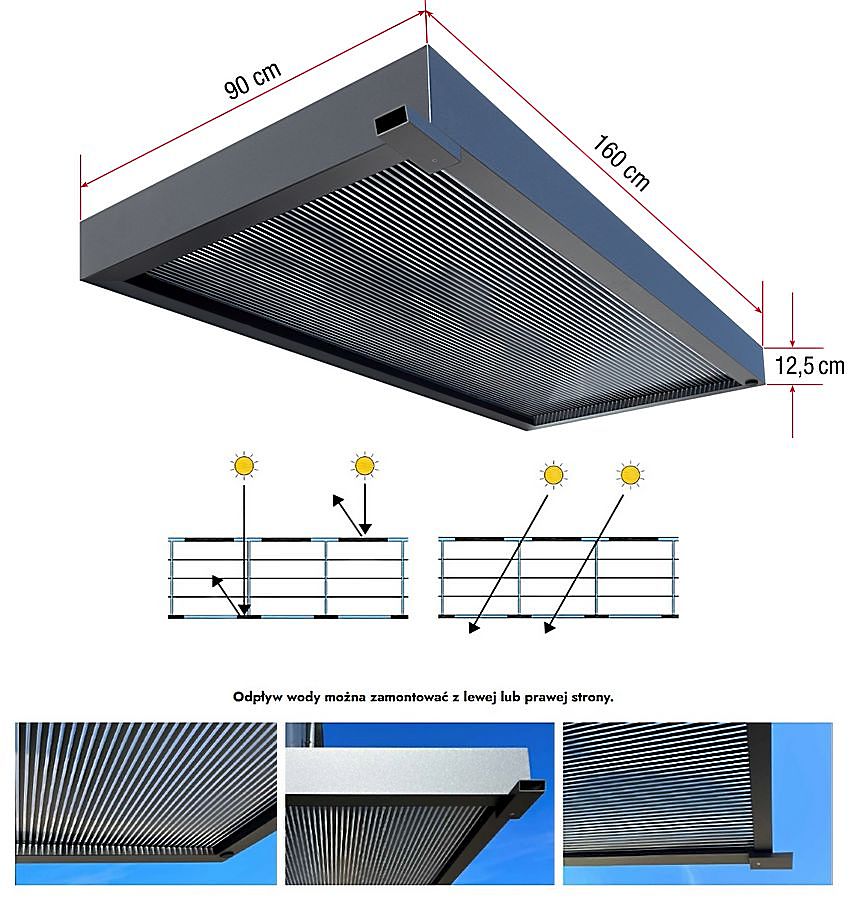 90 cm

160 cm

12,5 cm

Odpływ wody można zamontować z lewej lub prawej strony.